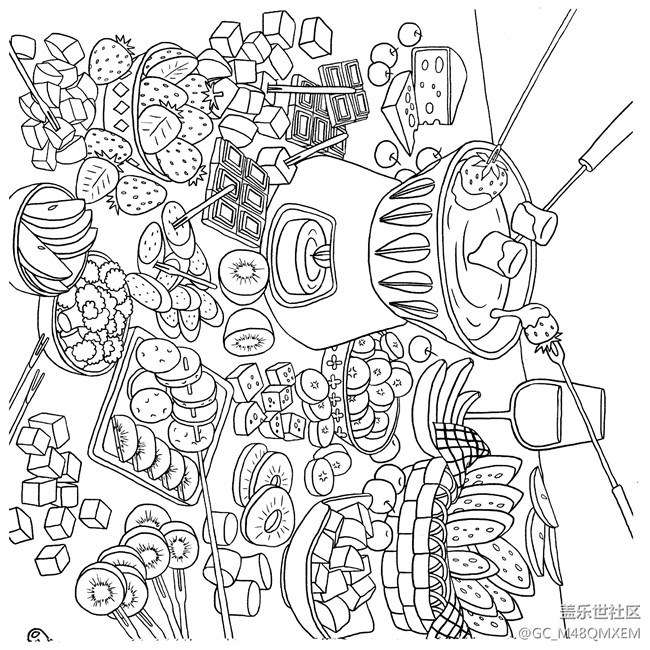 盖乐世社区
@GC_M48QMXEM