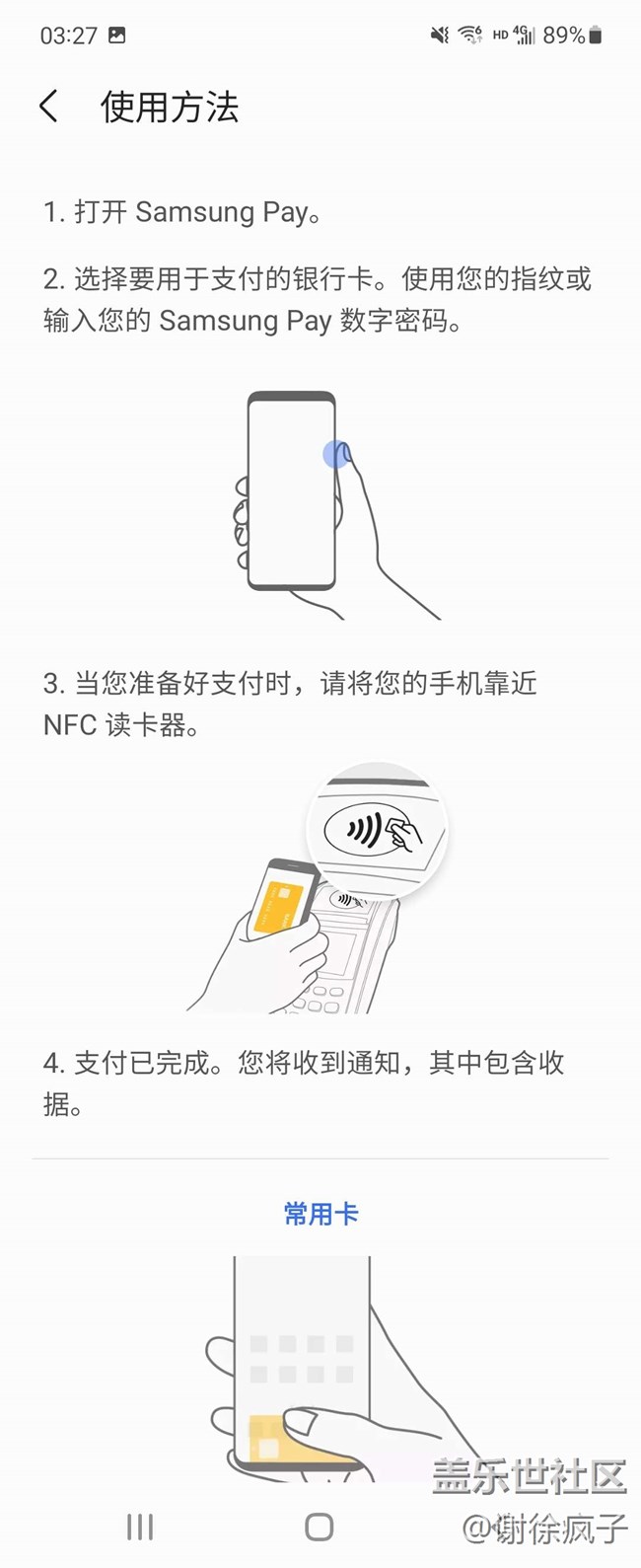 03:27

HD 4G 89%

使用方法

1. 打开 Samsung Pay。

2. 选择要用于支付的银行卡。使用您的指纹或输入您的 Samsung Pay 数字密码。

3. 当您准备好支付时，请将您的手机靠近 NFC 读卡器。

4. 支付已完成。您将收到通知，其中包含收据。

常用卡

盖乐世社区
@谢徐疯子