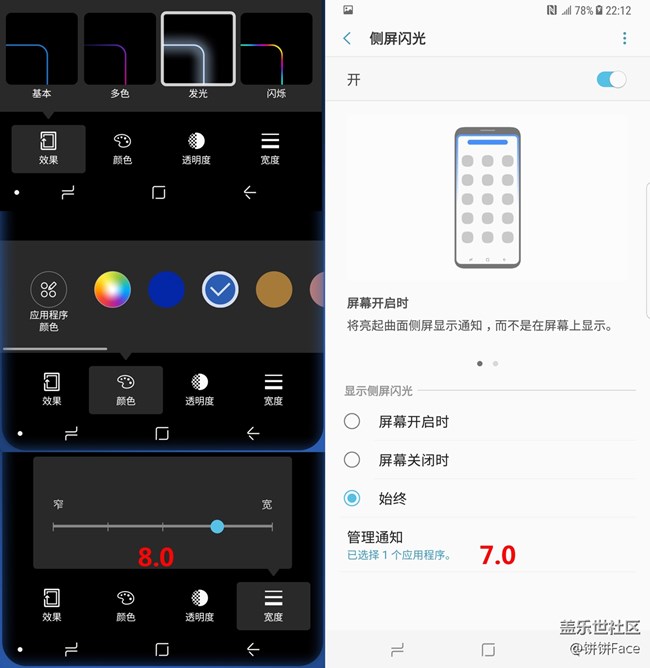 基本 多色 发光 闪烁

效果 颜色 透明度 宽度

应用程序颜色

效果 颜色 透明度 宽度

窄 宽

8.0

效果 颜色 透明度 宽度

78% 22:12

侧屏闪光

开

屏幕开启时

将亮起曲面侧屏显示通知，而不是在屏幕上显示。

显示侧屏闪光

屏幕开启时

屏幕关闭时

始终

管理通知

已选择 1 个应用程序。

7.0

盖乐世社区
@饼饼Face