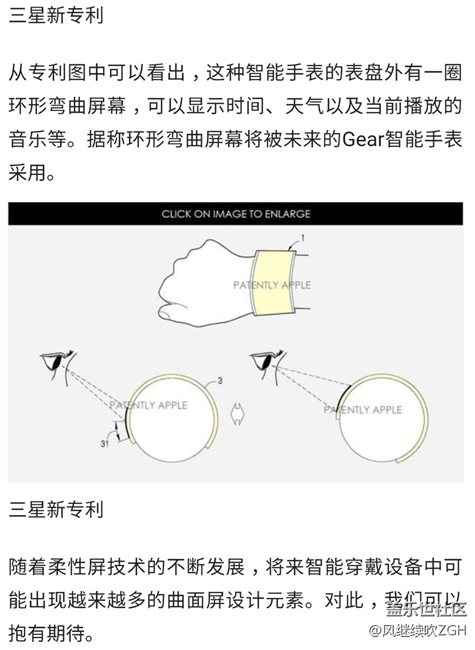 三星新专利

从专利图中可以看出，这种智能手表的表盘外有一圈环形弯曲屏幕，可以显示时间、天气以及当前播放的音乐等。据称环形弯曲屏幕将被未来的Gear智能手表采用。

CLICK ON IMAGE TO ENLARGE

1

PATENTLY APPLE

3

PATENTLY APPLE

31

PATENTLY APPLE

三星新专利

随着柔性屏技术的不断发展，将来智能穿戴设备中可能出现越来越多的曲面屏设计元素。对此，我们可以抱有期待。

盖乐世社区
@风继续吹ZGH