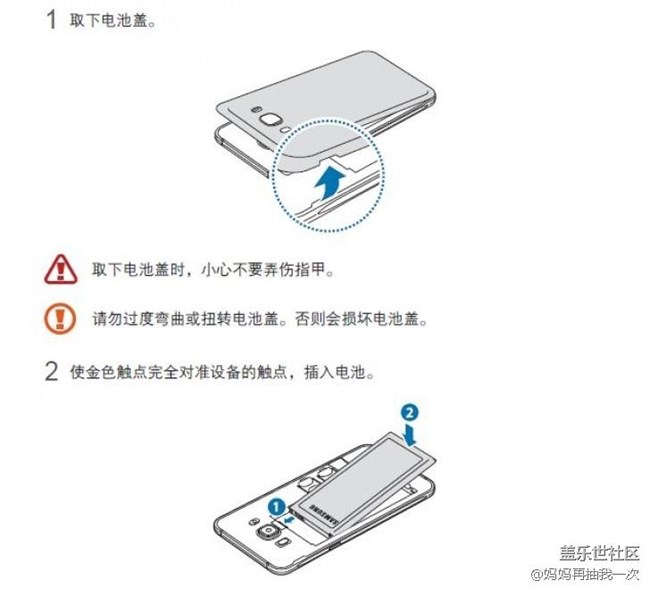 1 取下电池盖。

取下电池盖时，小心不要弄伤指甲。

请勿过度弯曲或扭转电池盖。否则会损坏电池盖。

2 使金色触点完全对准设备的触点，插入电池。

2

1

SAMSUNG

盖乐世社区
@妈妈再抽我一次